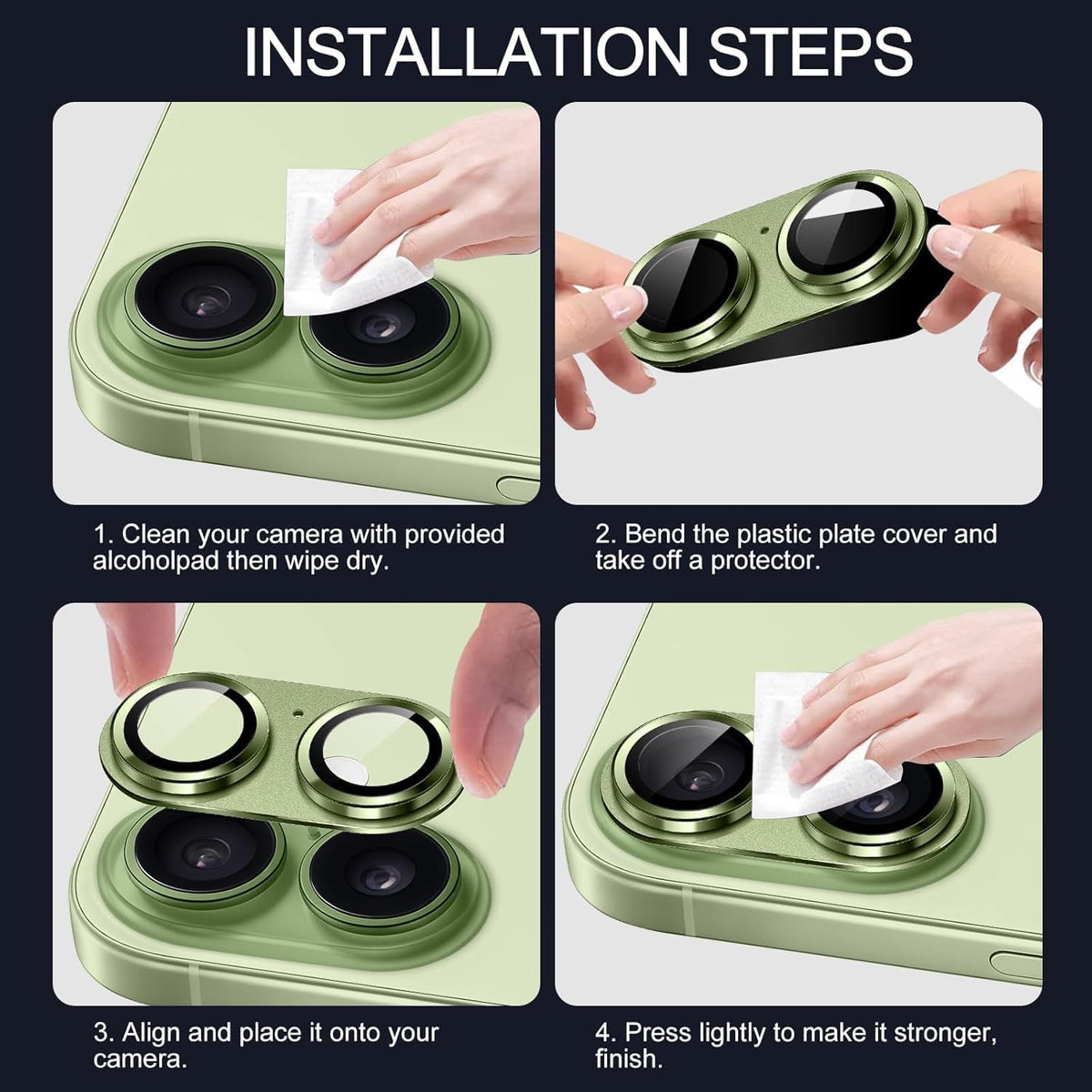 INSTALLATION STEPS

1. Clean your camera with provided alcoholpad then wipe dry.

2. Bend the plastic plate cover and take off a protector.

3. Align and place it onto your camera.

4. Press lightly to make it stronger, finish.