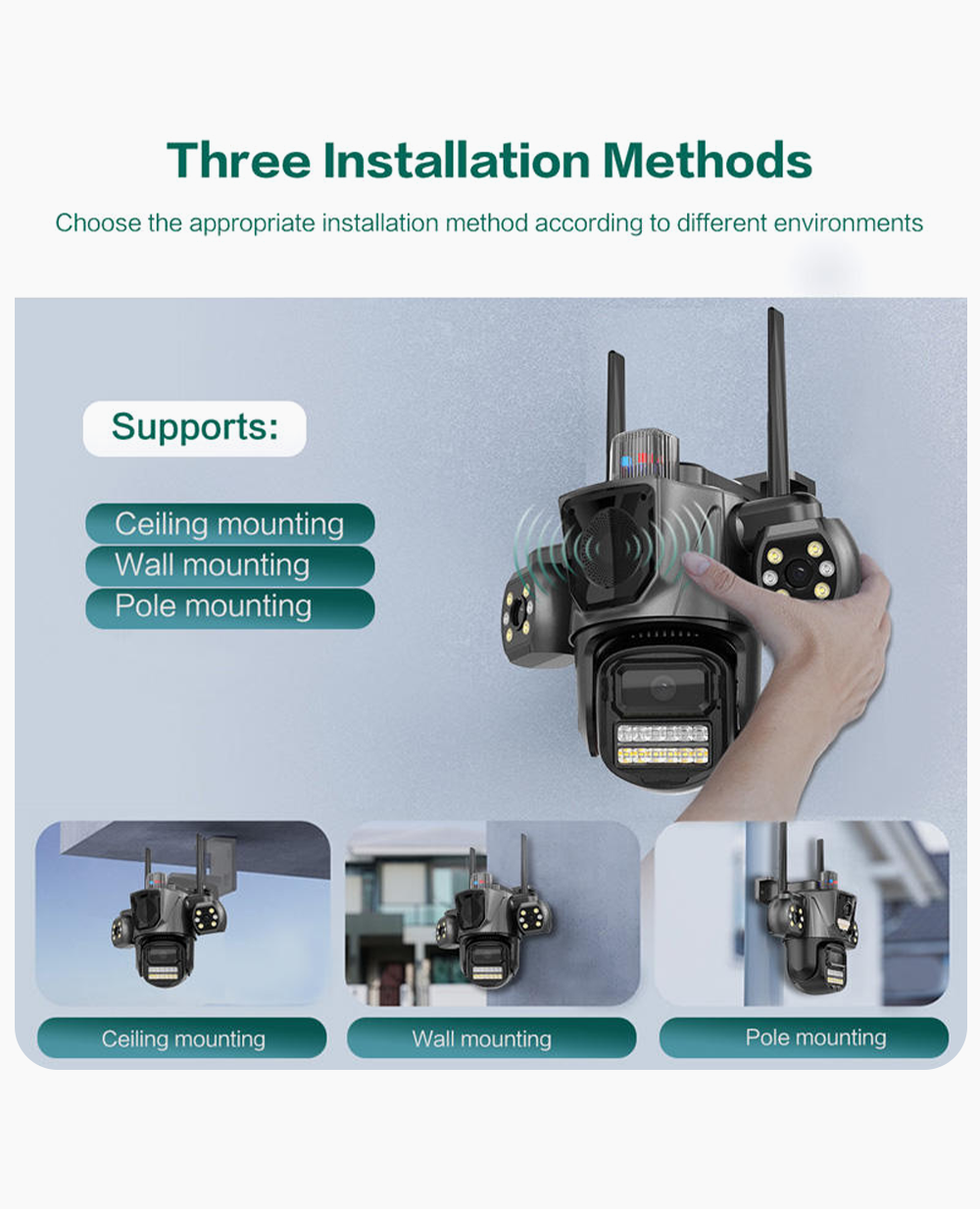 Three Installation Methods

Choose the appropriate installation method according to different environments

Supports:

Ceiling mounting
Wall mounting
Pole mounting

Ceiling mounting

Wall mounting

Pole mounting