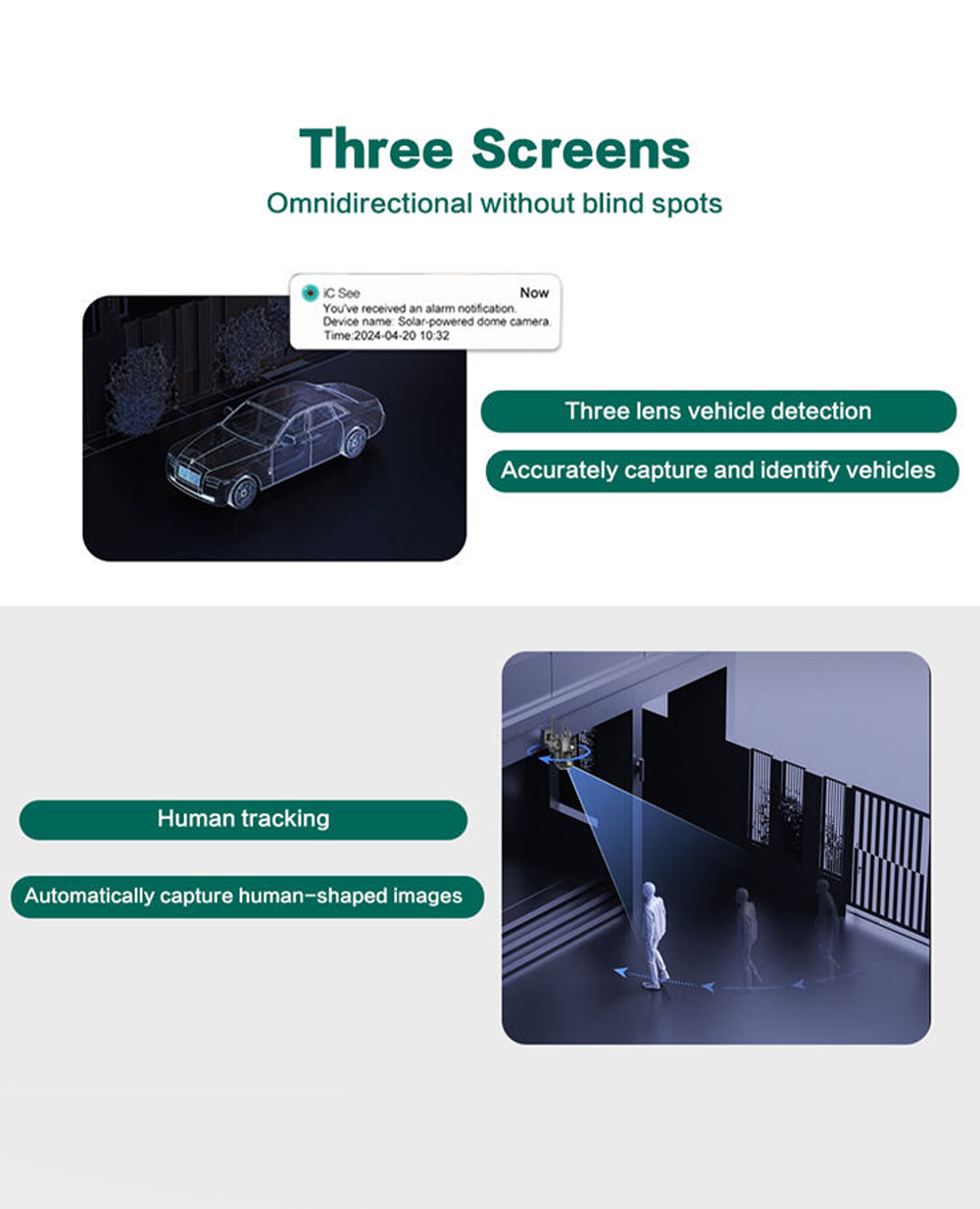 Three Screens

Omnidirectional without blind spots

iC See
Now
You've received an alarm notification.
Device name: Solar-powered dome camera.
Time:2024-04-20 10:32

Three lens vehicle detection

Accurately capture and identify vehicles

Human tracking

Automatically capture human-shaped images